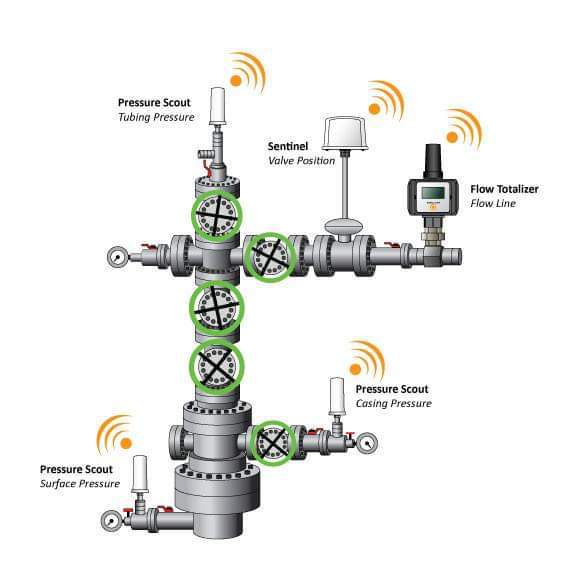 Pressure Scout
Tubing Pressure

Sentinel
Valve Position

Flow Totalizer
Flow Line

Pressure Scout
Casing Pressure

Pressure Scout
Surface Pressure